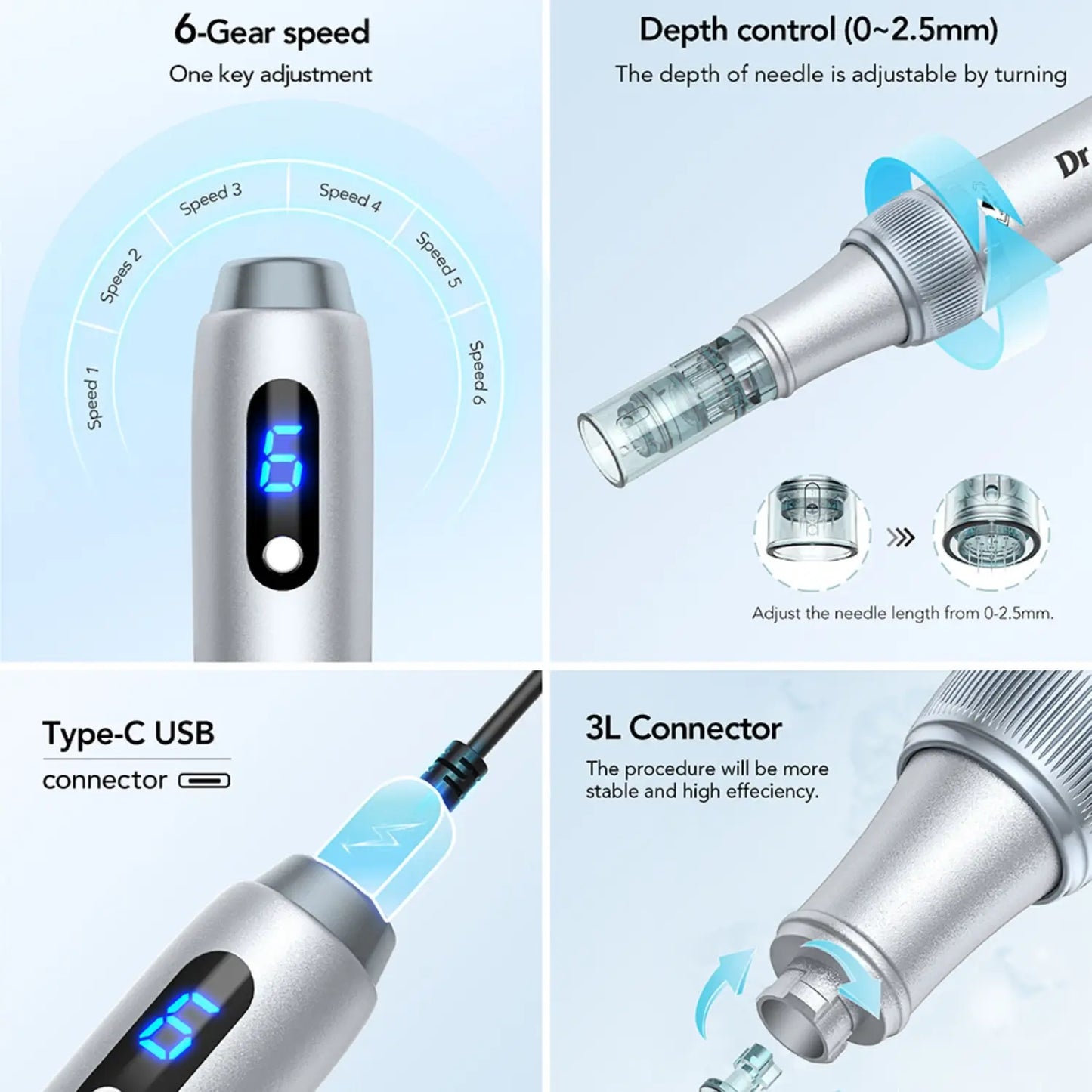 6-Gear speed
One key adjustment

Speed 1
Spees 2
Speed 3
Speed 4
Speed 5
Speed 6

6

Depth control (0~2.5mm)
The depth of needle is adjustable by turning

Dr

Adjust the needle length from 0-2.5mm.

Type-C USB
connector

6

3L Connector
The procedure will be more stable and high effeciency.